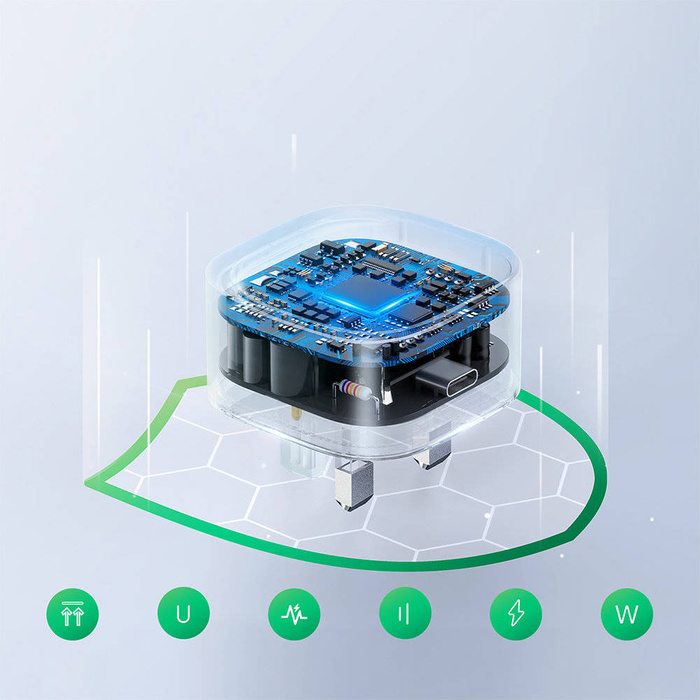 U

W