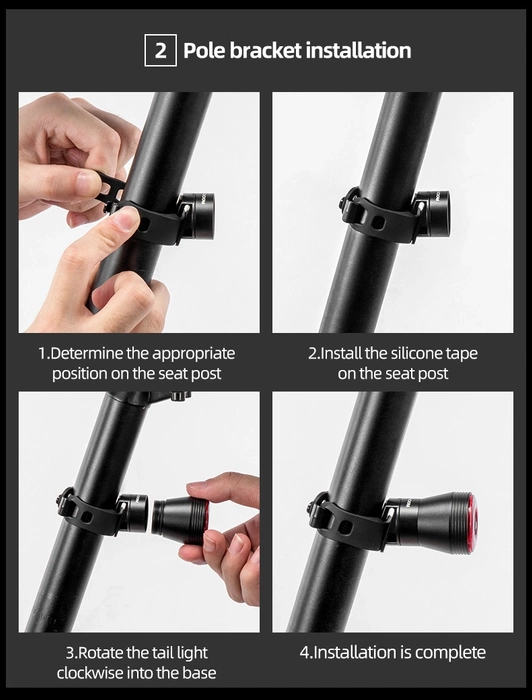 2 Pole bracket installation

1.Determine the appropriate position on the seat post

2.Install the silicone tape on the seat post

3.Rotate the tail light clockwise into the base

4.Installation is complete