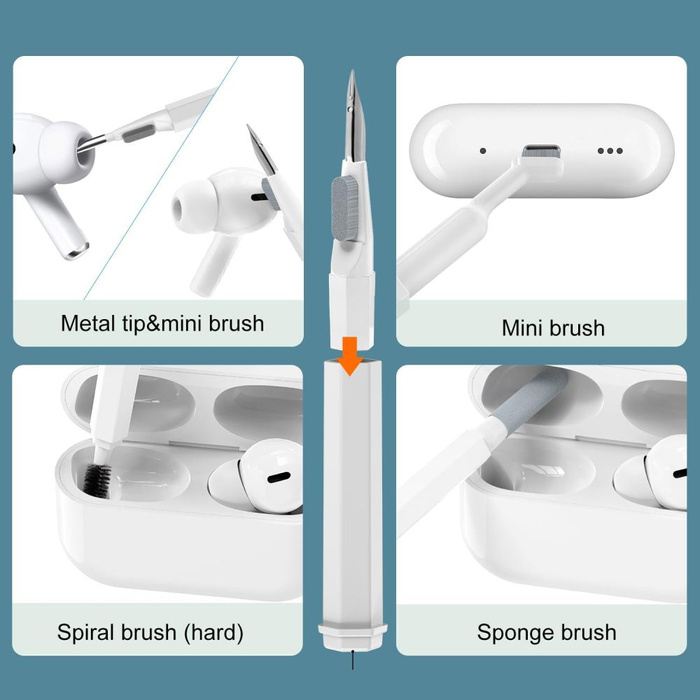 Metal tip&mini brush

Mini brush

Spiral brush (hard)

Sponge brush